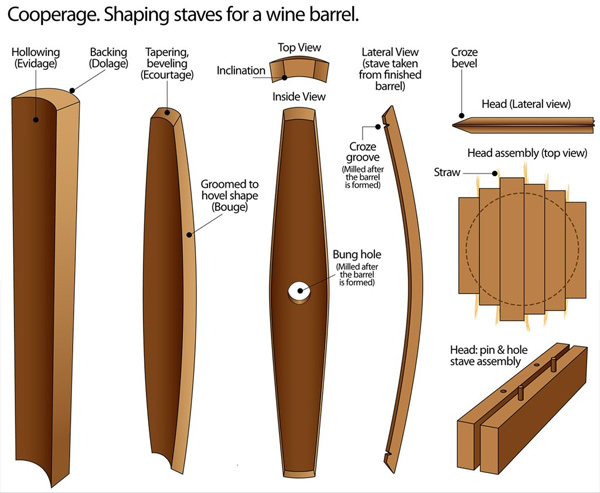 Cooperage. Shaping staves for a wine barrel.

Hollowing (Evidage)

Backing (Dolage)

Tapering, beveling (Ecourtage)

Groomed to hovel shape (Bouge)

Top View

Inclination

Inside View

Bung hole
(Milled after the barrel is formed)

Lateral View (stave taken from finished barrel)

Croze groove
(Milled after the barrel is formed)

Croze bevel

Head (Lateral view)

Head assembly (top view)

Straw

Head: pin & hole stave assembly